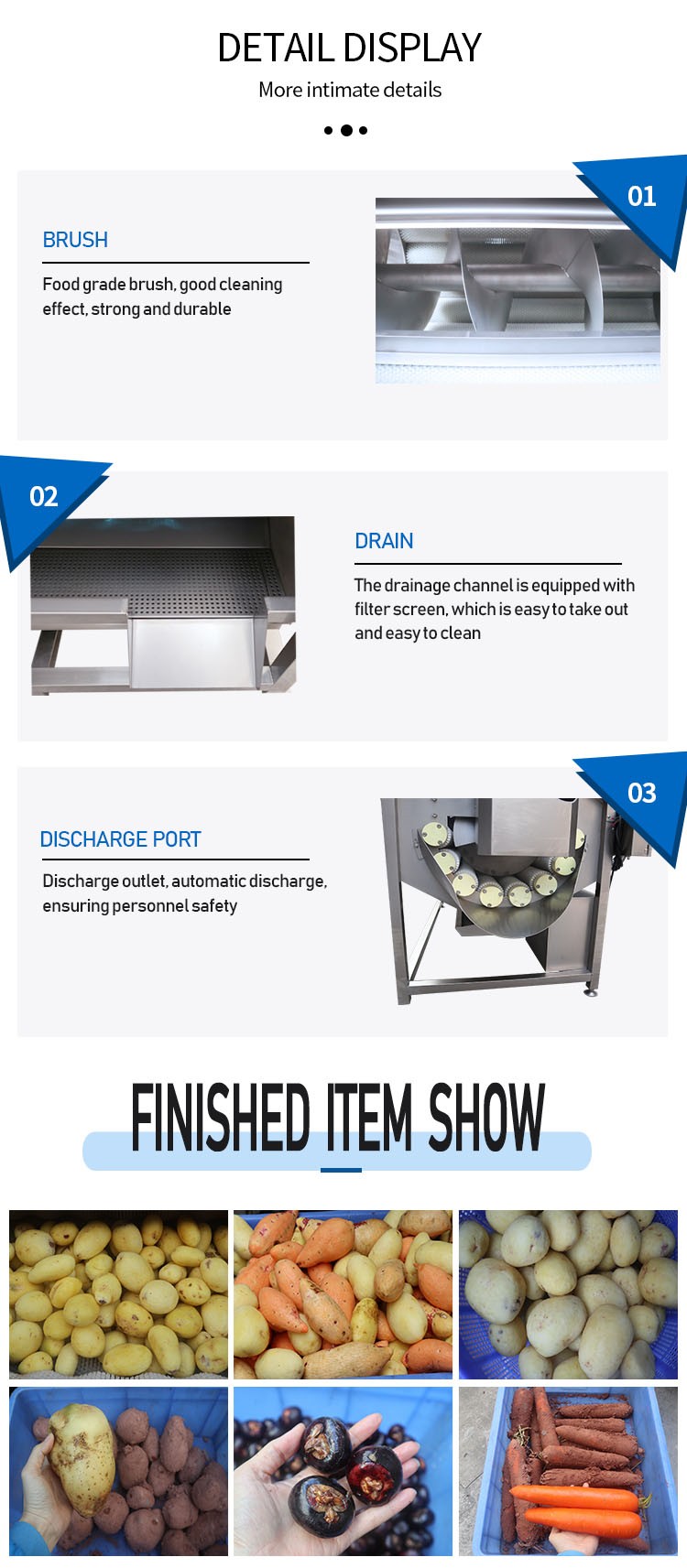 DETAIL DISPLAY

More intimate details

01

BRUSH

Food grade brush, good cleaning effect, strong and durable

02

DRAIN

The drainage channel is equipped with filter screen, which is easy to take out and easy to clean

03

DISCHARGE PORT

Discharge outlet, automatic discharge, ensuring personnel safety

FINISHED ITEM SHOW