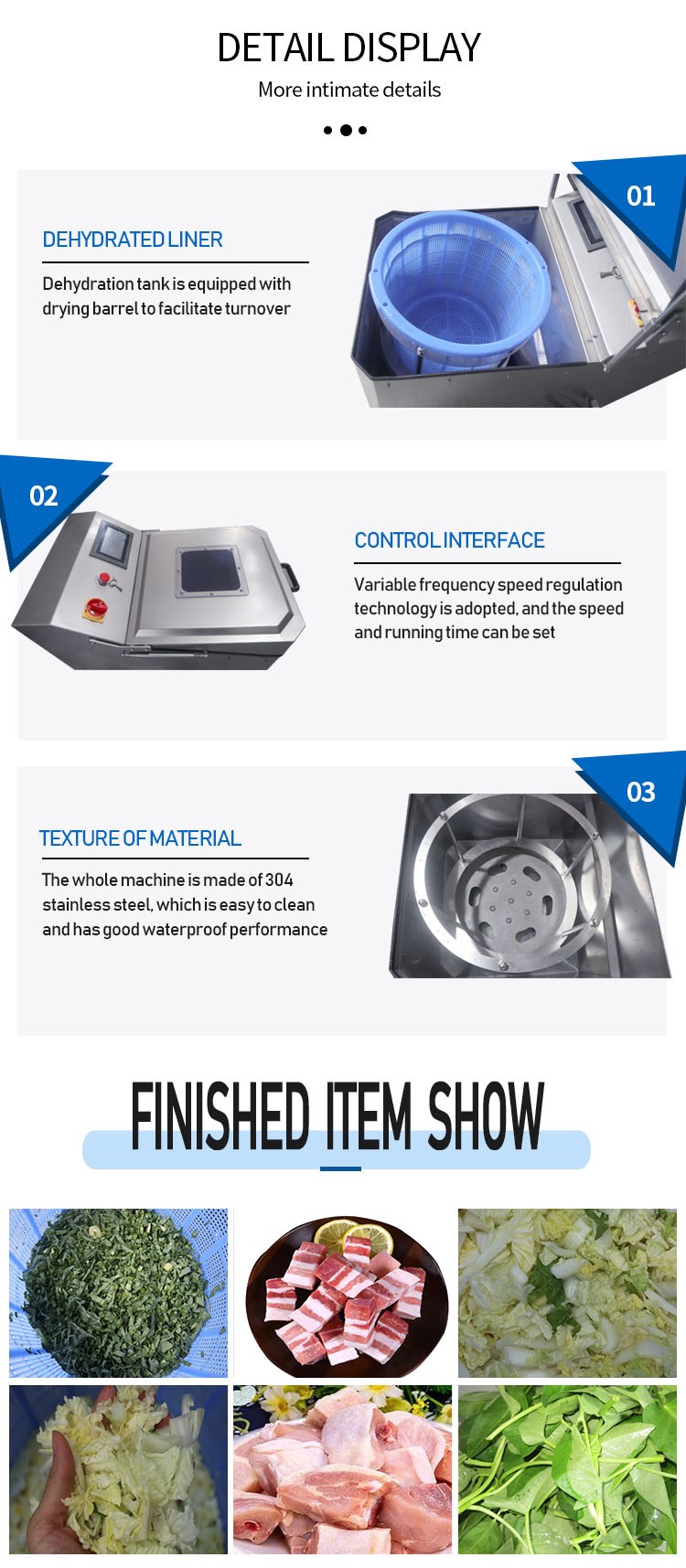 DETAIL DISPLAY

More intimate details

01

DEHYDRATED LINER

Dehydration tank is equipped with drying barrel to facilitate turnover

02

CONTROL INTERFACE

Variable frequency speed regulation technology is adopted, and the speed and running time can be set

03

TEXTURE OF MATERIAL

The whole machine is made of 304 stainless steel, which is easy to clean and has good waterproof performance

FINISHED ITEM SHOW