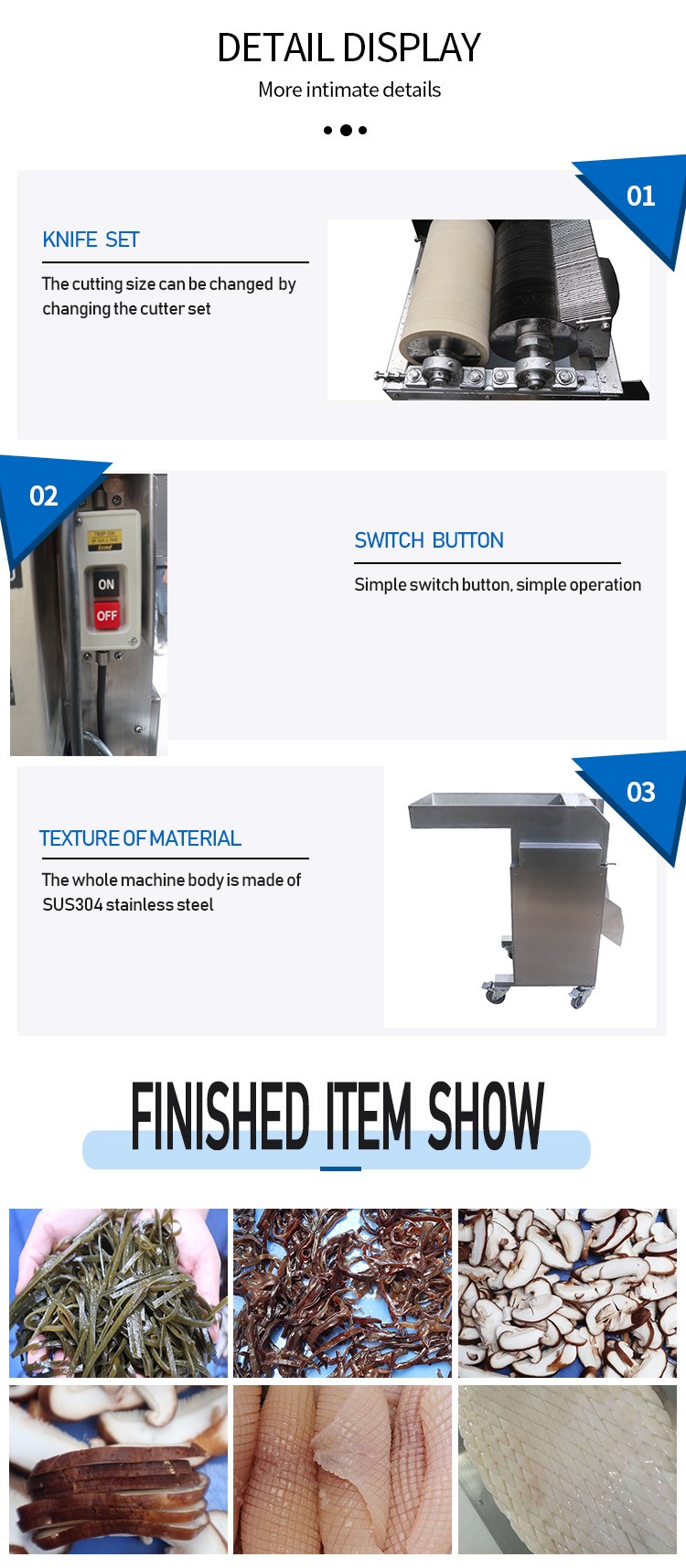 DETAIL DISPLAY
More intimate details

01

KNIFE SET
The cutting size can be changed by changing the cutter set

02

ON
OFF

SWITCH BUTTON
Simple switch button, simple operation

03

TEXTURE OF MATERIAL
The whole machine body is made of SUS304 stainless steel

FINISHED ITEM SHOW