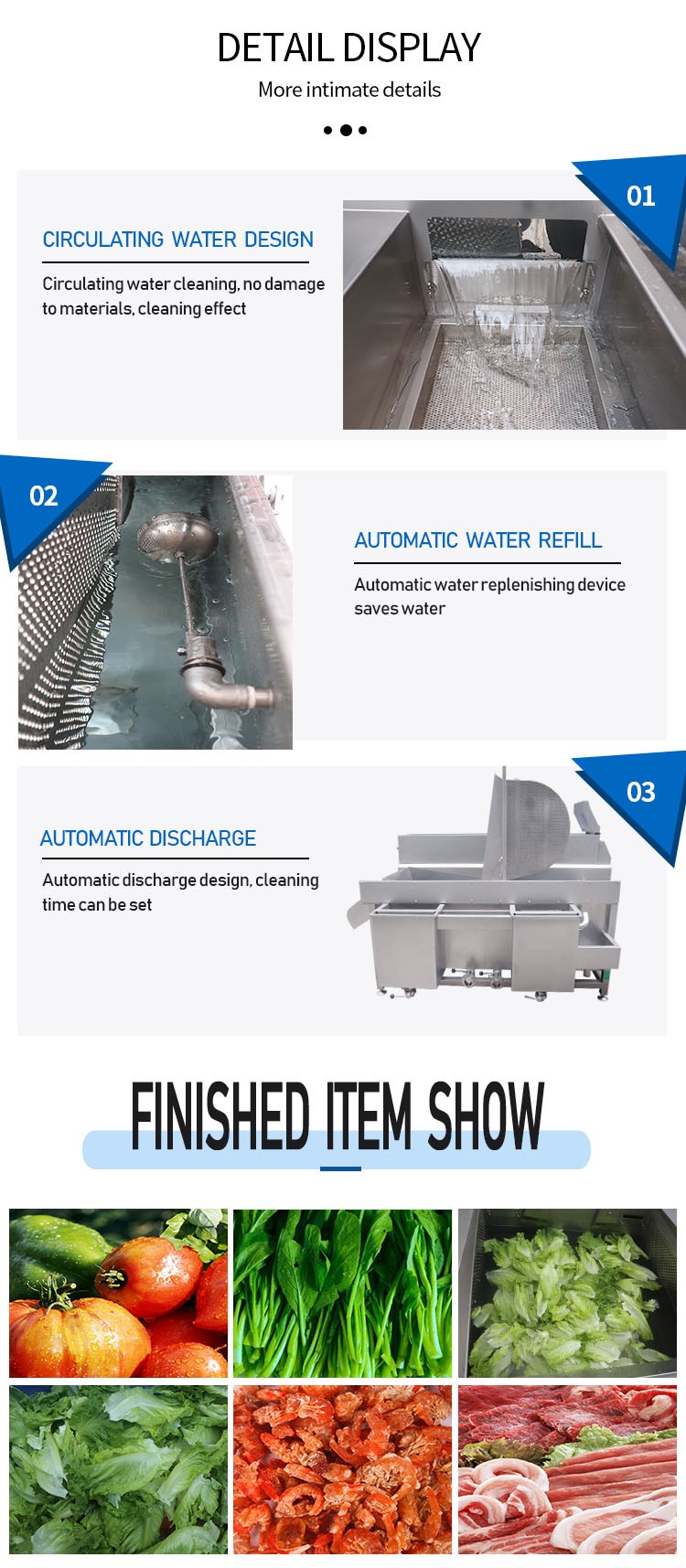 DETAIL DISPLAY

More intimate details

01

CIRCULATING WATER DESIGN

Circulating water cleaning, no damage to materials, cleaning effect

02

AUTOMATIC WATER REFILL

Automatic water replenishing device saves water

03

AUTOMATIC DISCHARGE

Automatic discharge design, cleaning time can be set

FINISHED ITEM SHOW